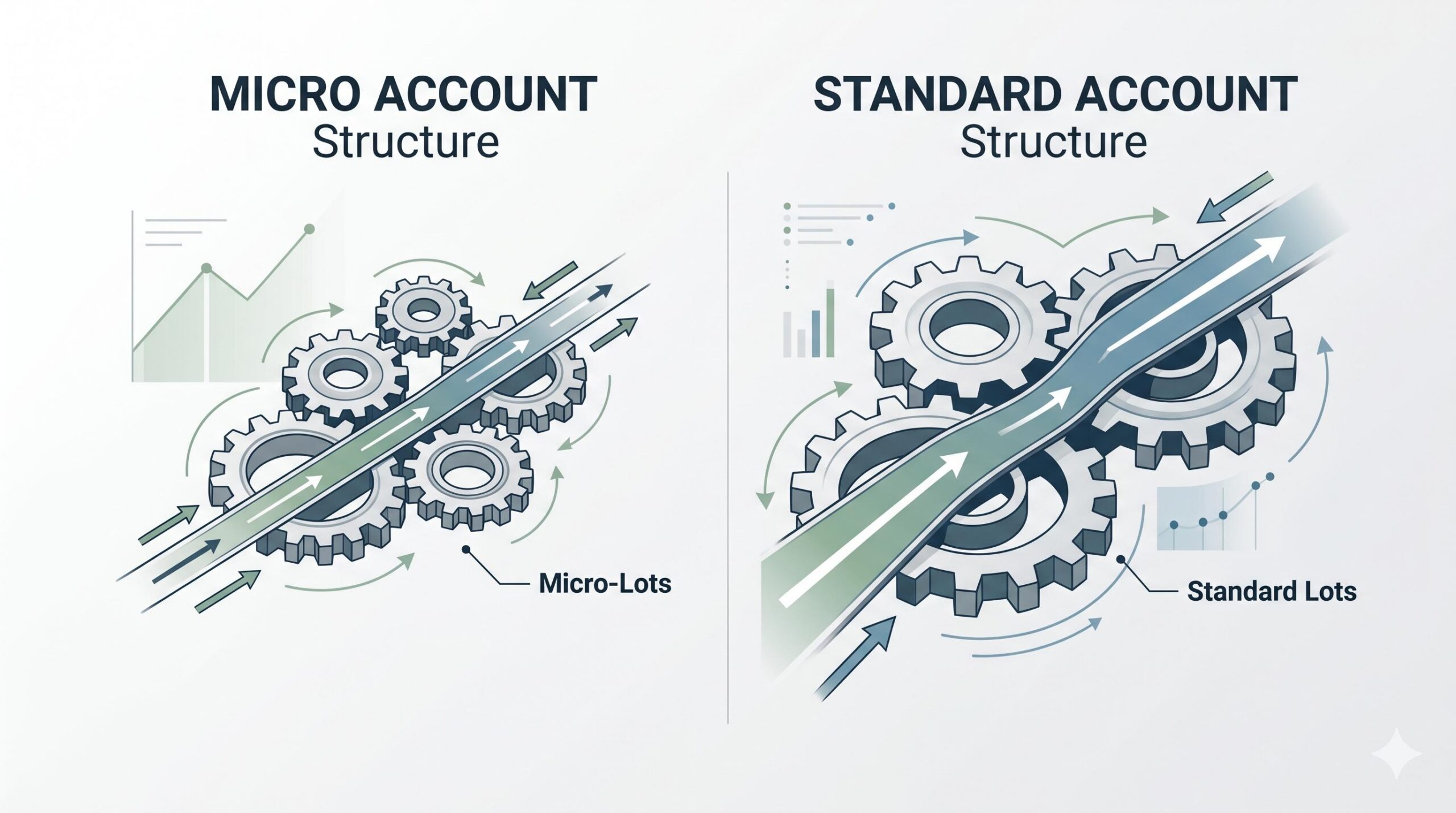 MICRO ACCOUNT
Structure

Micro-Lots

STANDARD ACCOUNT
Structure

Standard Lots