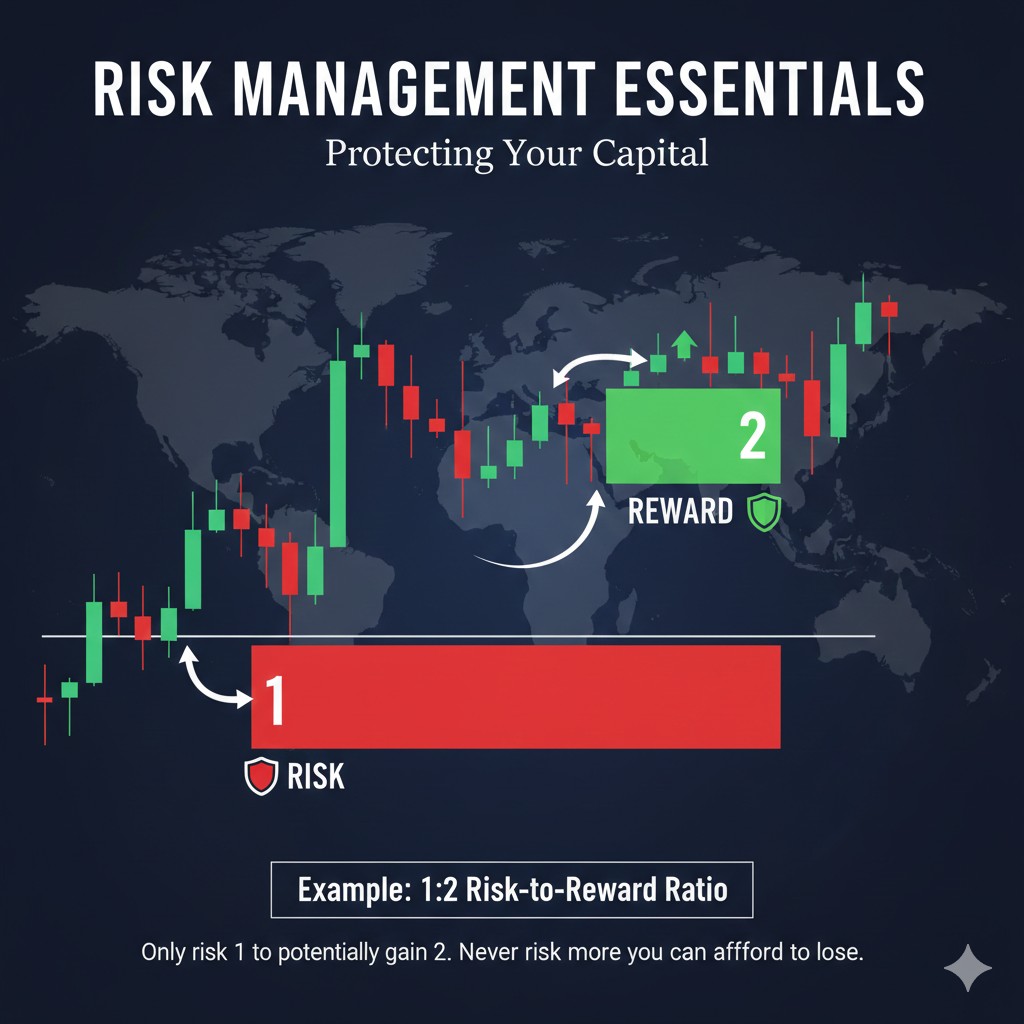 RISK MANAGEMENT ESSENTIALS

Protecting Your Capital

2

REWARD

1

RISK

Example: 1:2 Risk-to-Reward Ratio

Only risk 1 to potentially gain 2. Never risk more you can affford to lose.